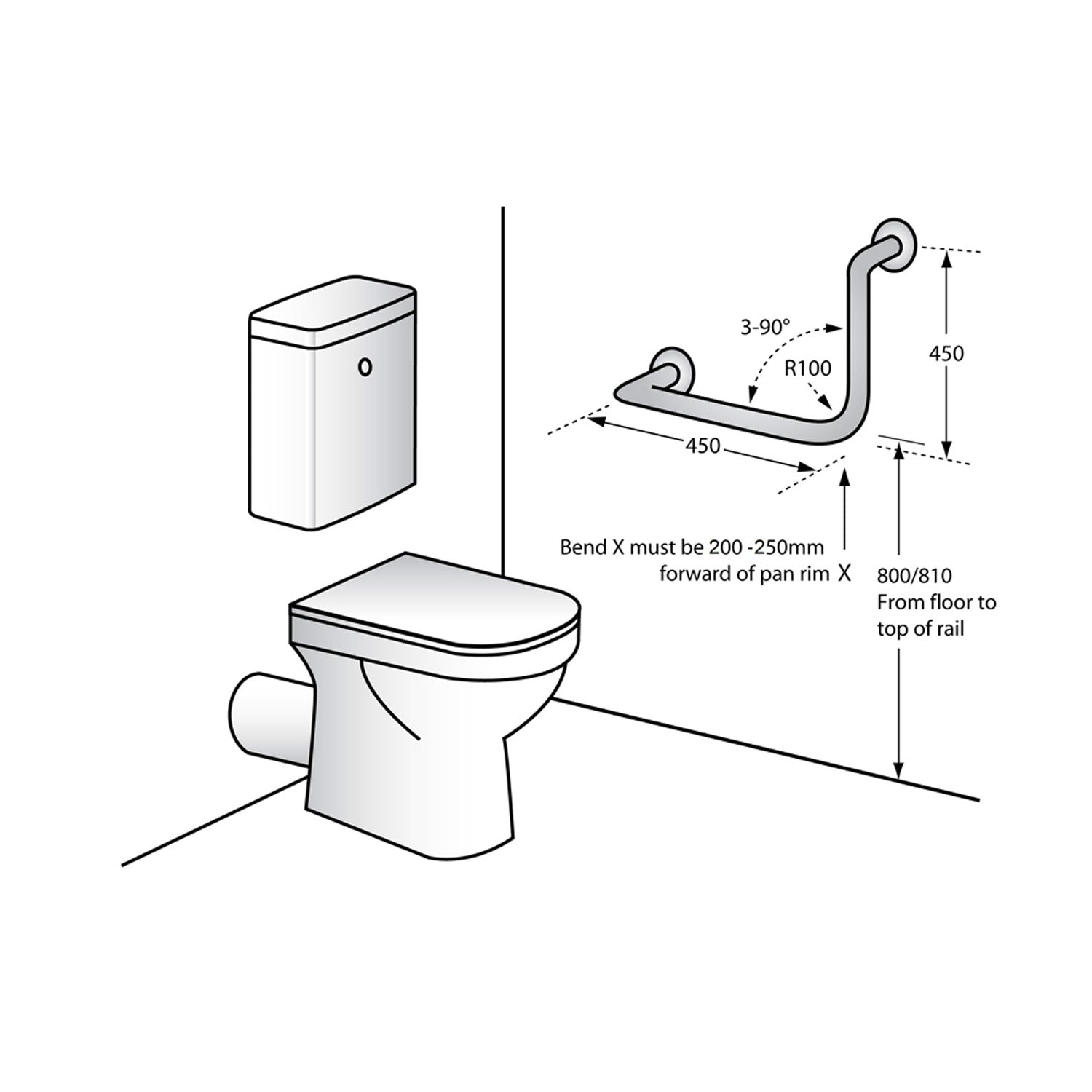 3-90°

R100

450

450

Bend X must be 200 -250mm forward of pan rim X

800/810 From floor to top of rail